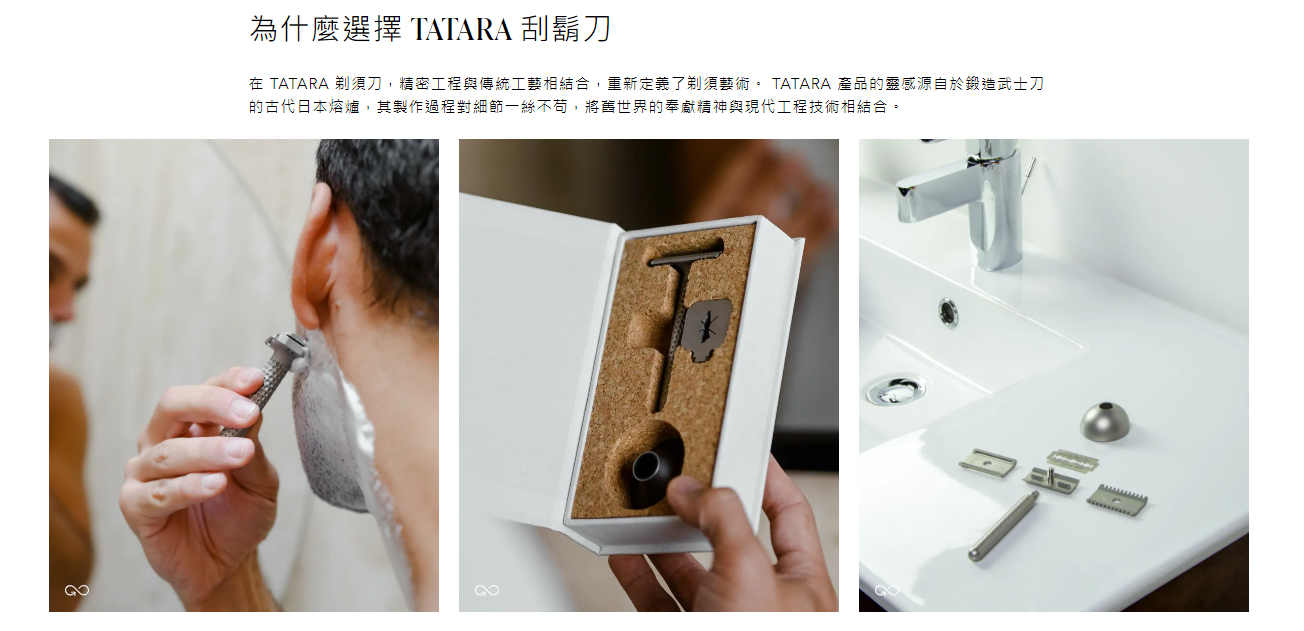 為什麼選擇 TATARA 刮鬍刀

在 TATARA 剃須刀，精密工程與傳統工藝相結合，重新定義了剃須藝術。 TATARA 產品的靈感源自於鍛造武士刀的古代日本熔爐，其製作過程對細節一絲不苟，將舊世界的奉獻精神與現代工程技術相結合。